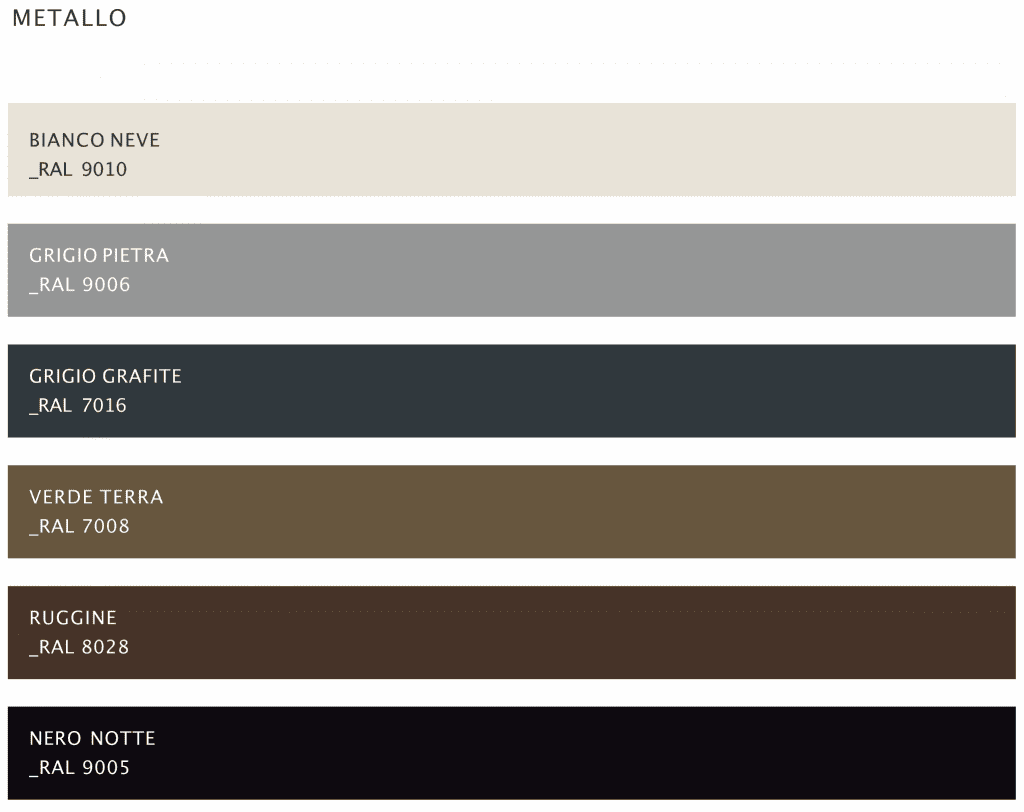 METALLO

BIANCO NEVE
_RAL 9010

GRIGIO PIETRA
_RAL 9006

GRIGIO GRAFITE
_RAL 7016

VERDE TERRA
_RAL 7008

RUGGINE
_RAL 8028

NERO NOTTE
_RAL 9005